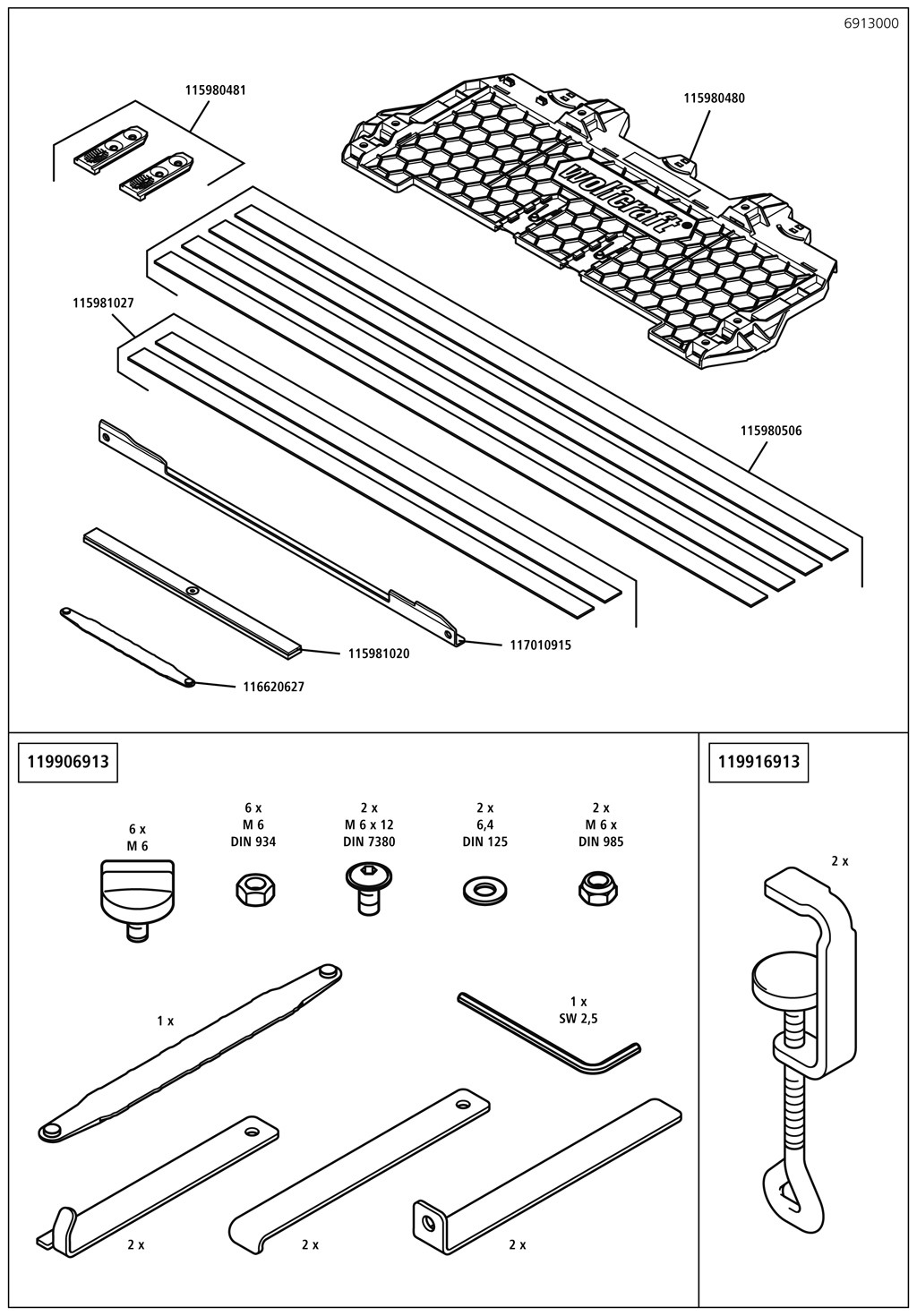 6913000

115980481

115980480

wolfcraft

115981027

115980506

115981020

117010915

116620627

119906913

6 x
M 6

6 x
M 6
DIN 934

2 x
M 6 x 12
DIN 7380

2 x
6,4
DIN 125

2 x
M 6 x
DIN 985

1 x

1 x
SW 2,5

2 x

2 x

2 x

119916913

2 x