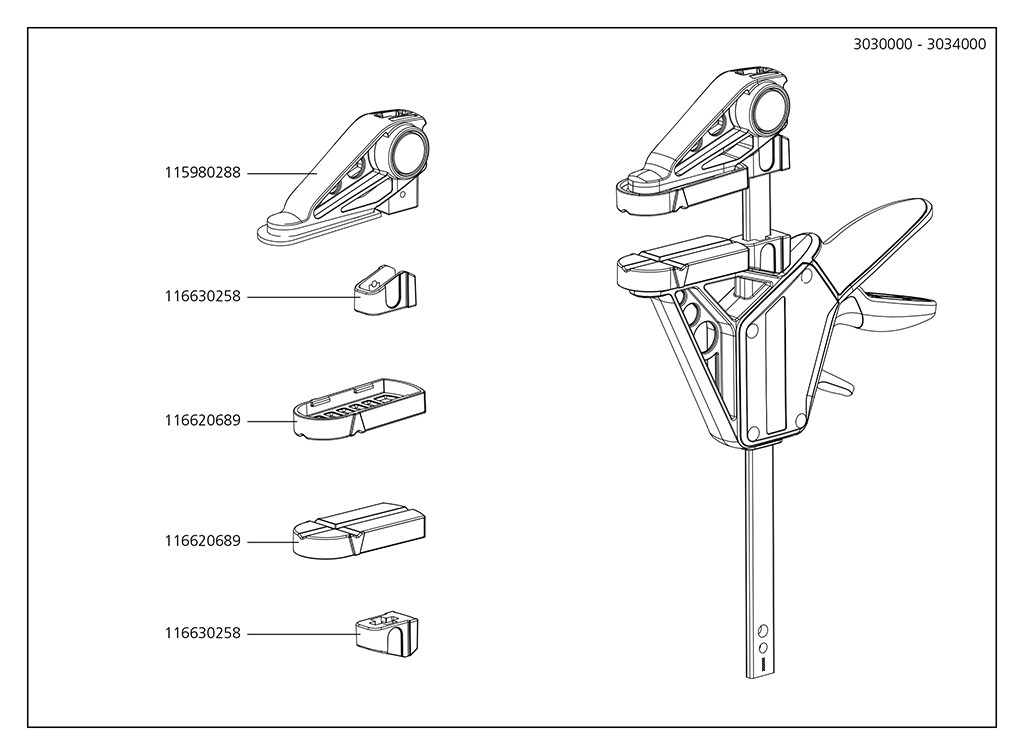 3030000 - 3034000

115980288

116630258

116620689

116620689

116630258