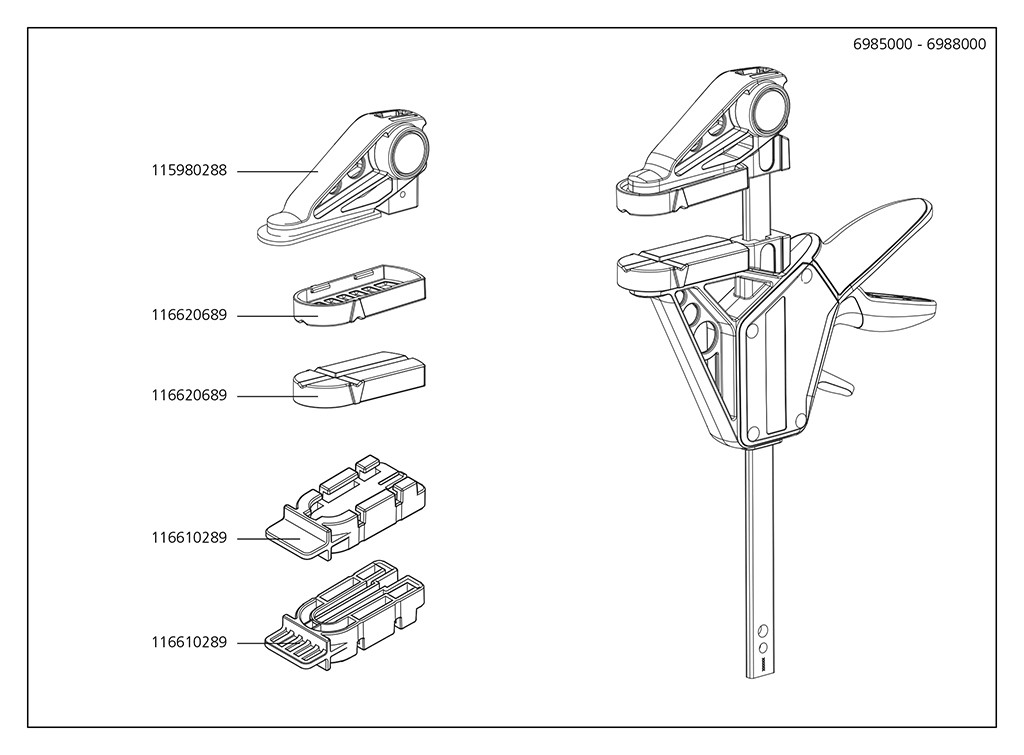 6985000 - 6988000

115980288

116620689

116620689

116610289

116610289