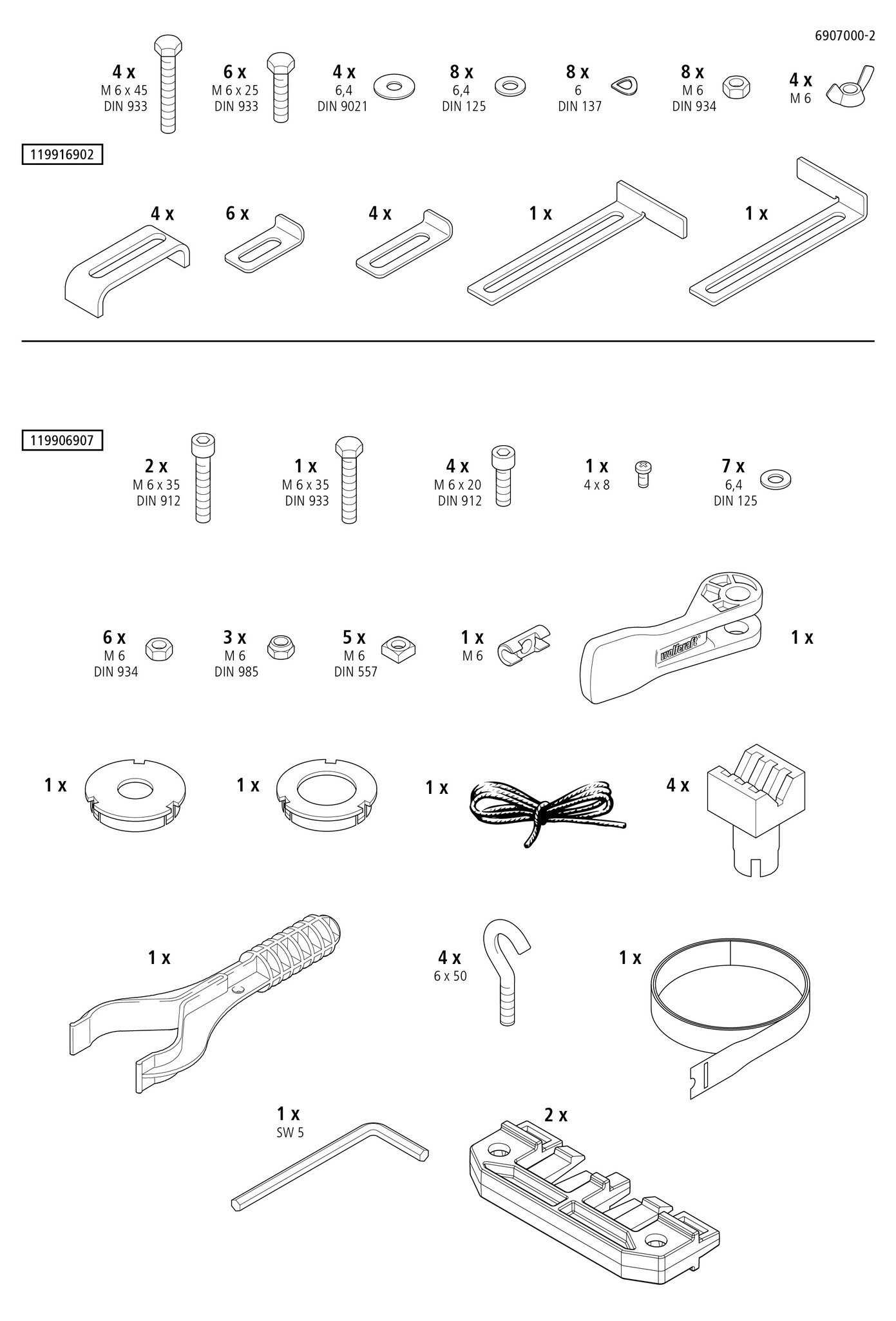 6907000-2

4 x
M 6 x 45
DIN 933

6 x
M 6 x 25
DIN 933

4 x
6,4
DIN 9021

8 x
6,4
DIN 125

8 x
6
DIN 137

8 x
M 6
DIN 934

4 x
M 6

119916902

4 x

6 x

4 x

1 x

1 x

119906907

2 x
M 6 x 35
DIN 912

1 x
M 6 x 35
DIN 933

4 x
M 6 x 20
DIN 912

1 x
4 x 8

7 x
6,4
DIN 125

6 x
M 6
DIN 934

3 x
M 6
DIN 985

5 x
M 6
DIN 557

1 x
M 6

wolfcraft

1 x

1 x

1 x

1 x

4 x

1 x

4 x
6 x 50

1 x

1 x
SW 5

2 x