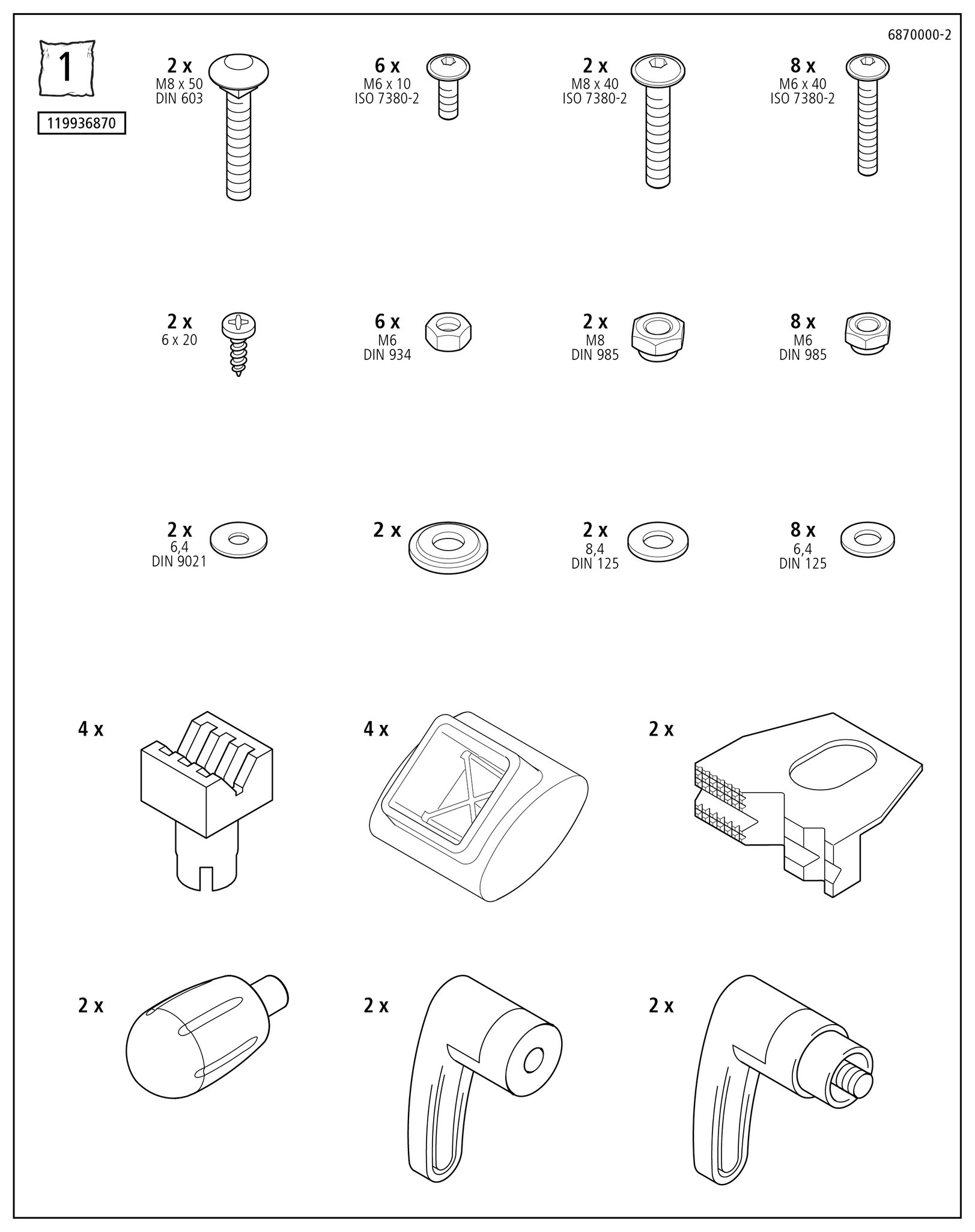 6870000-2

1

119936870

2 x
M8 x 50
DIN 603

6 x
M6 x 10
ISO 7380-2

2 x
M8 x 40
ISO 7380-2

8 x
M6 x 40
ISO 7380-2

2 x
6 x 20

6 x
M6
DIN 934

2 x
M8
DIN 985

8 x
M6
DIN 985

2 x
6,4
DIN 9021

2 x

2 x
8,4
DIN 125

8 x
6,4
DIN 125

4 x

4 x

2 x

2 x

2 x

2 x