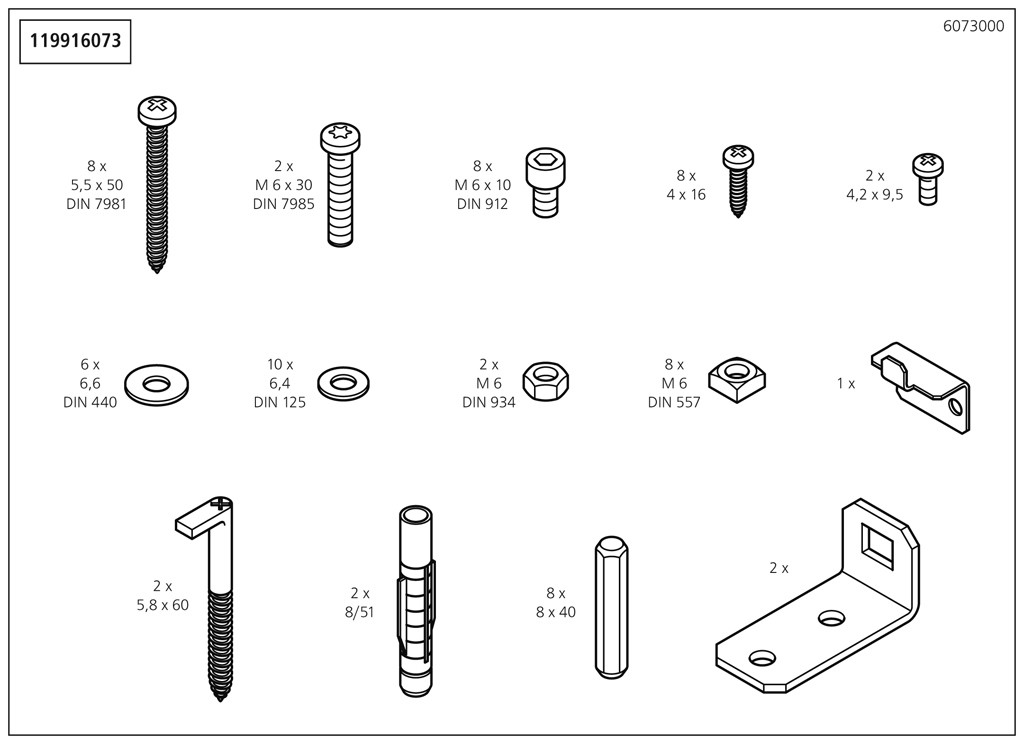 119916073

6073000

8 x
5,5 x 50
DIN 7981

2 x
M 6 x 30
DIN 7985

8 x
M 6 x 10
DIN 912

8 x
4 x 16

2 x
4,2 x 9,5

6 x
6,6
DIN 440

10 x
6,4
DIN 125

2 x
M 6
DIN 934

8 x
M 6
DIN 557

1 x

2 x
5,8 x 60

2 x
8/51

8 x
8 x 40

2 x