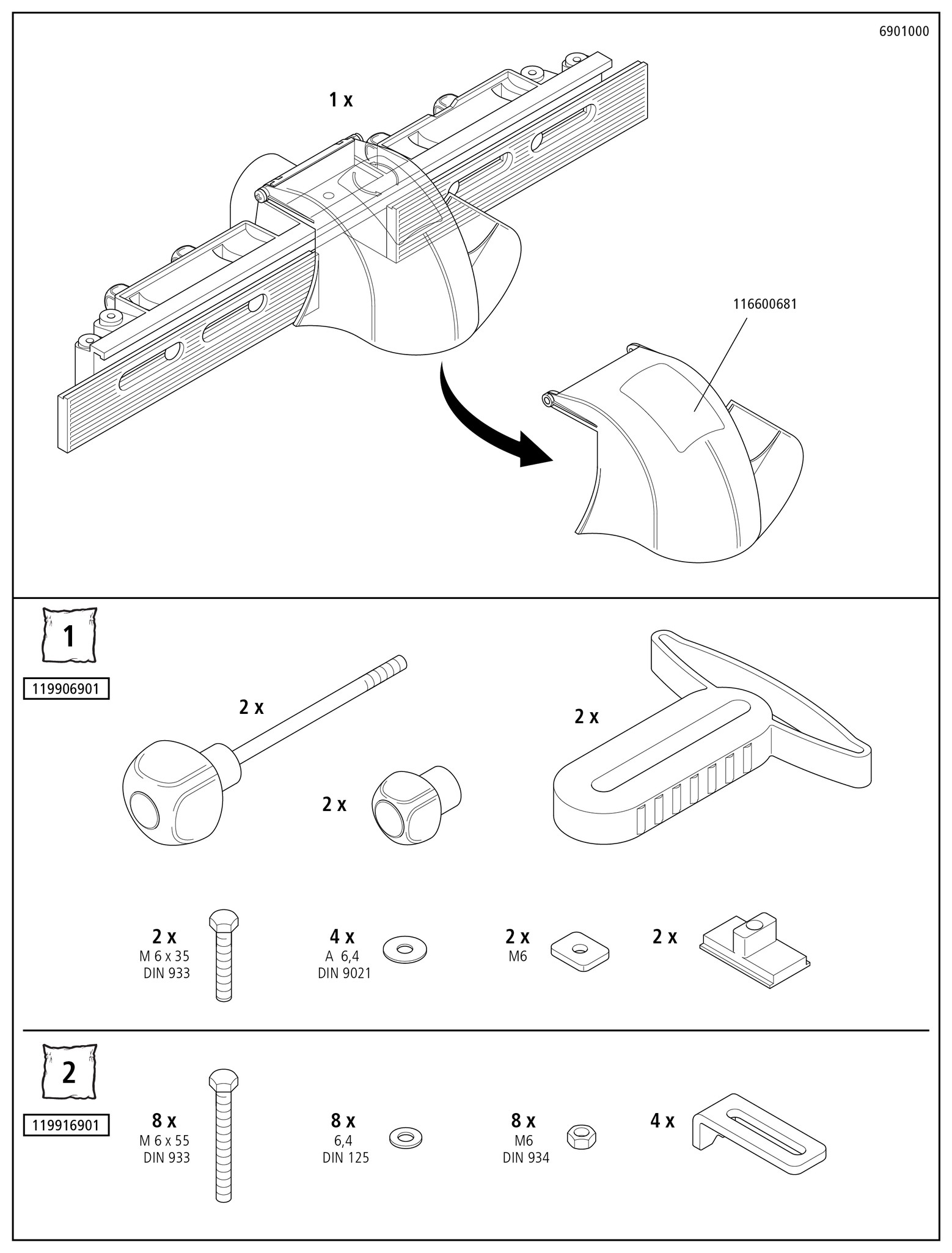 6901000

1 x

116600681

1

119906901

2 x

2 x

2 x

2 x
M 6 x 35
DIN 933

4 x
A 6,4
DIN 9021

2 x
M6

2 x

2

119916901

8 x
M 6 x 55
DIN 933

8 x
6,4
DIN 125

8 x
M6
DIN 934

4 x