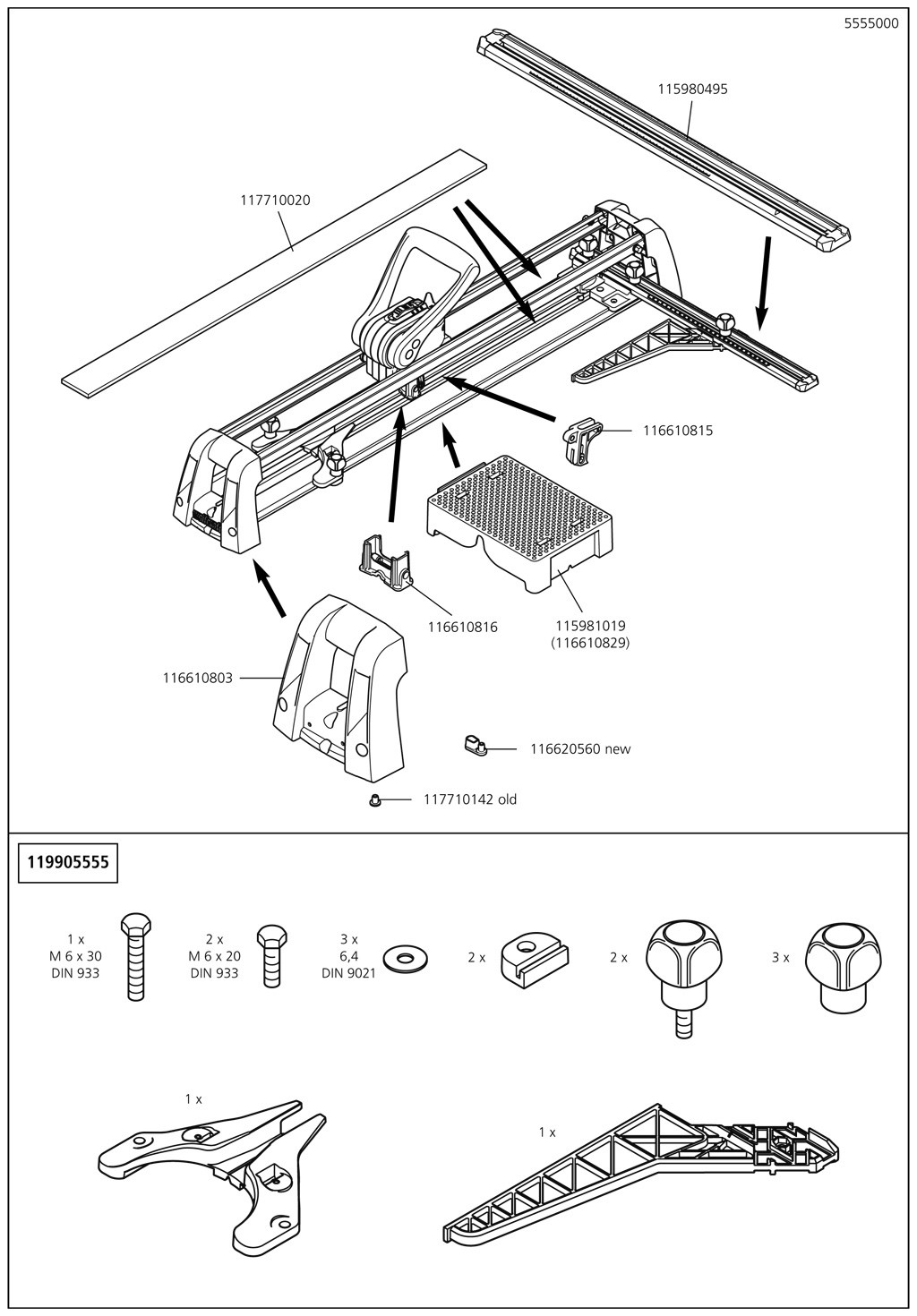 5555000

115980495

117710020

116610815

116610816

115981019
(116610829)

116610803

116620560 new

117710142 old

119905555

1 x
M 6 x 30
DIN 933

2 x
M 6 x 20
DIN 933

3 x
6,4
DIN 9021

2 x

2 x

3 x

1 x

1 x