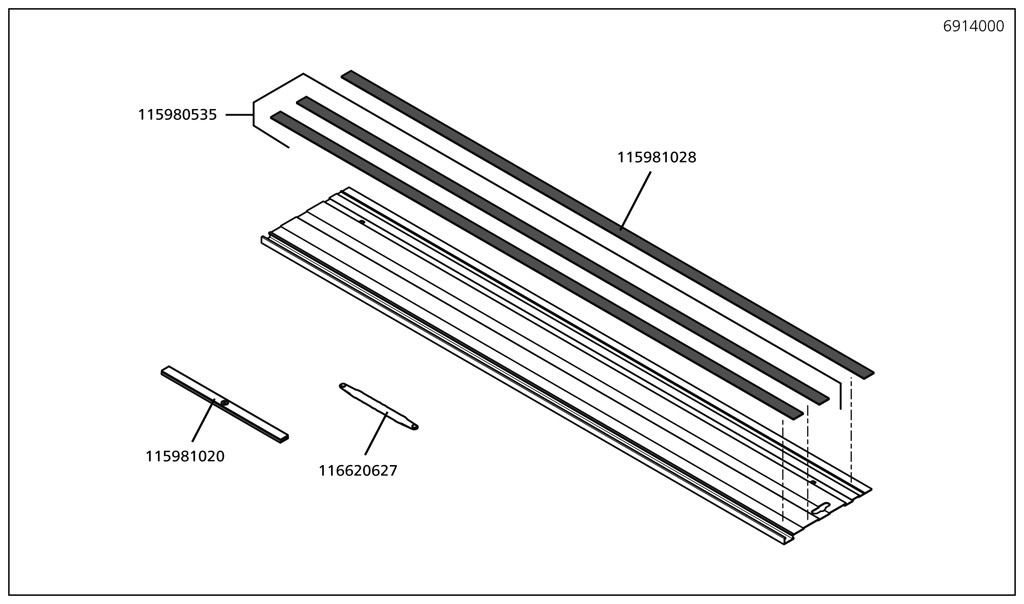 6914000

115980535

115981028

115981020

116620627