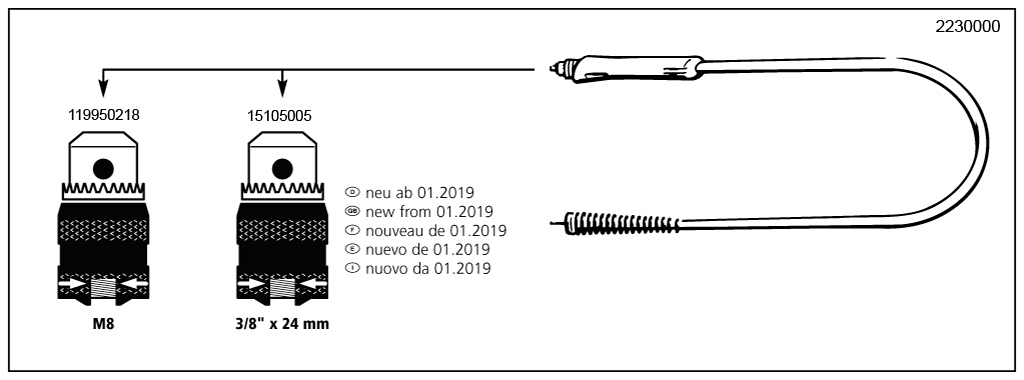 2230000

119950218

15105005

D neu ab 01.2019
GB new from 01.2019
F nouveau de 01.2019
E nuevo de 01.2019
I nuovo da 01.2019

M8

3/8" x 24 mm