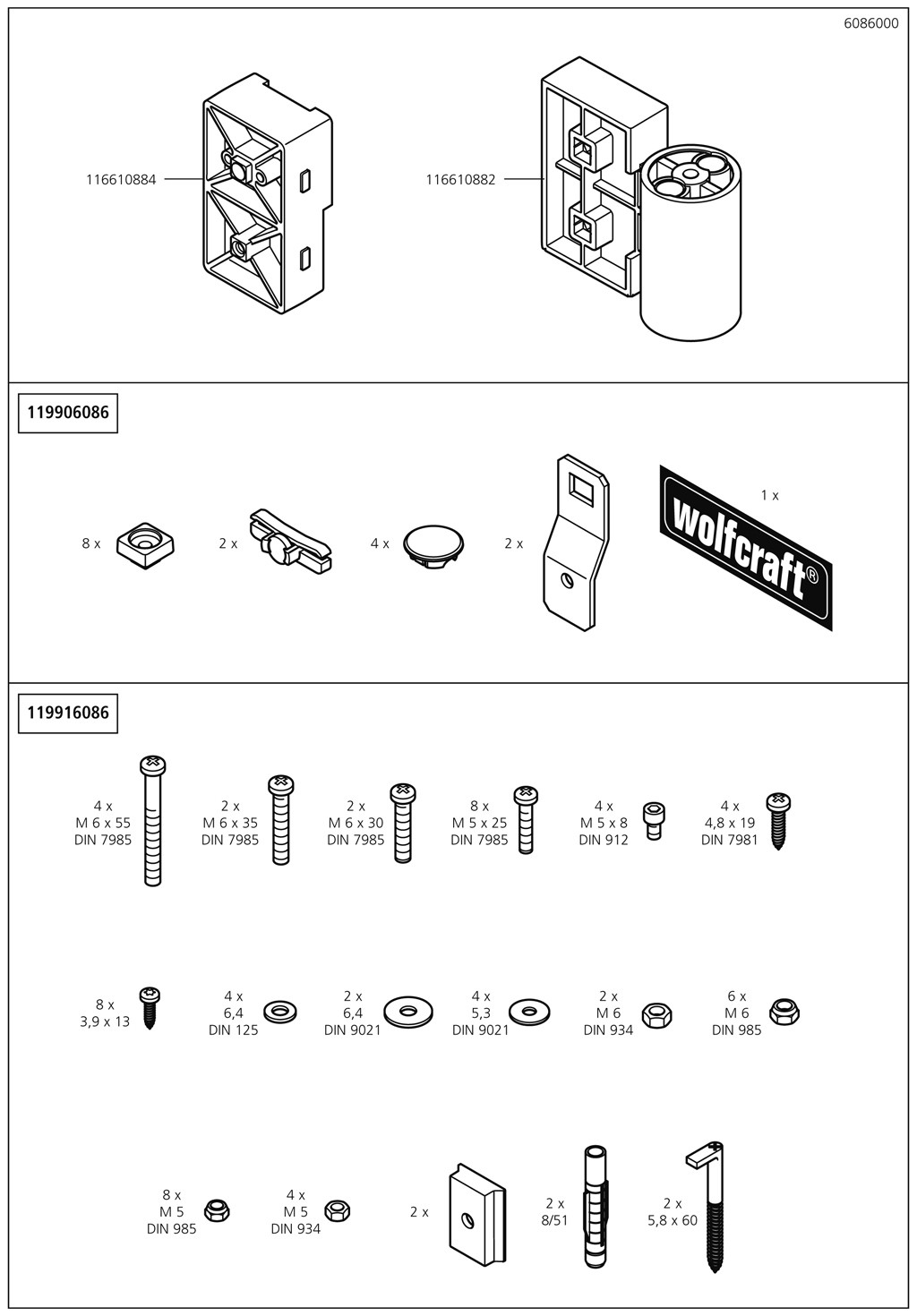 6086000

116610884

116610882

119906086

8 x

2 x

4 x

2 x

1 x

wolfcraft®

119916086

4 x
M 6 x 55
DIN 7985

2 x
M 6 x 35
DIN 7985

2 x
M 6 x 30
DIN 7985

8 x
M 5 x 25
DIN 7985

4 x
M 5 x 8
DIN 912

4 x
4,8 x 19
DIN 7981

8 x
3,9 x 13

4 x
6,4
DIN 125

2 x
6,4
DIN 9021

4 x
5,3
DIN 9021

2 x
M 6
DIN 934

6 x
M 6
DIN 985

8 x
M 5
DIN 985

4 x
M 5
DIN 934

2 x

2 x
8/51

2 x
5,8 x 60