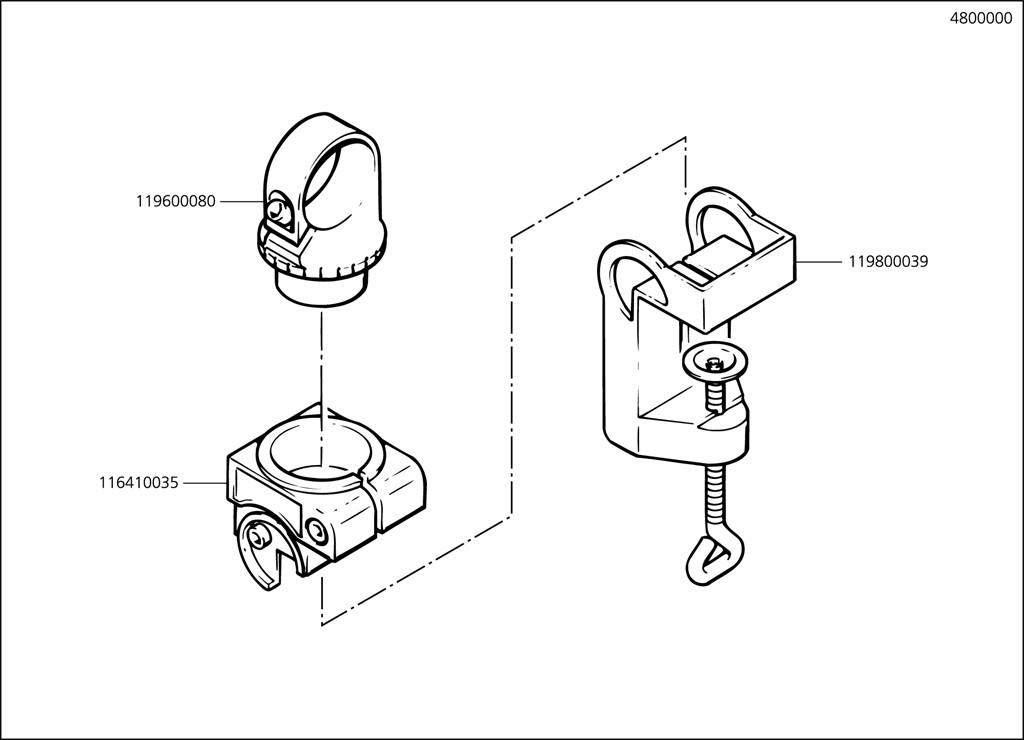 4800000

119600080

119800039

116410035