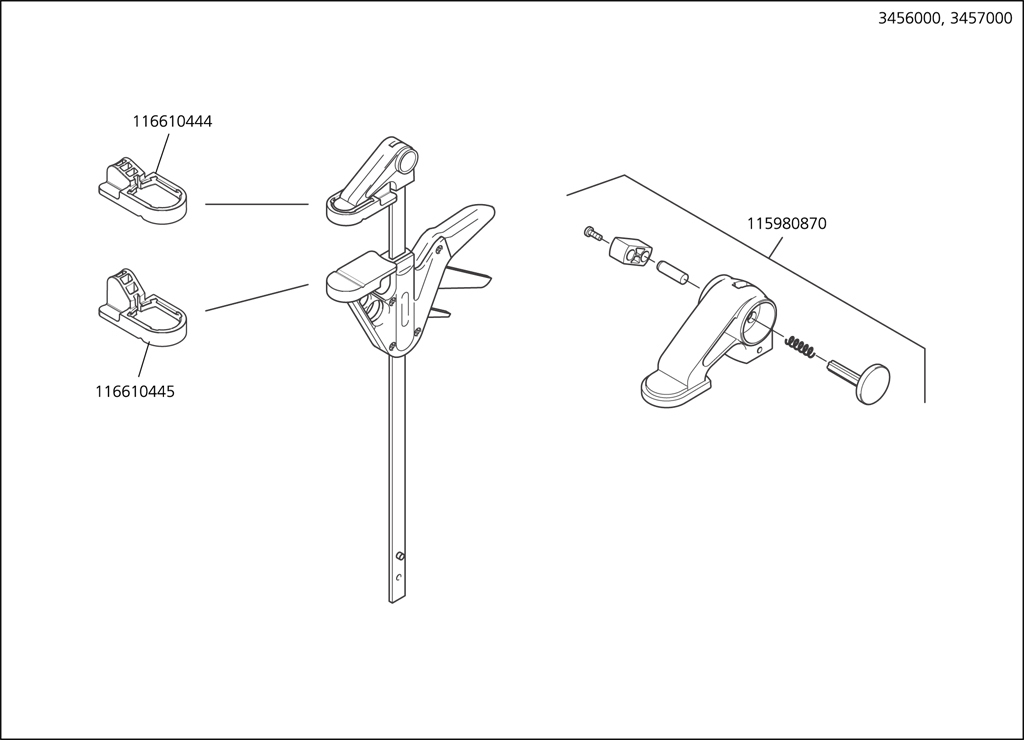 3456000, 3457000

116610444

116610445

115980870