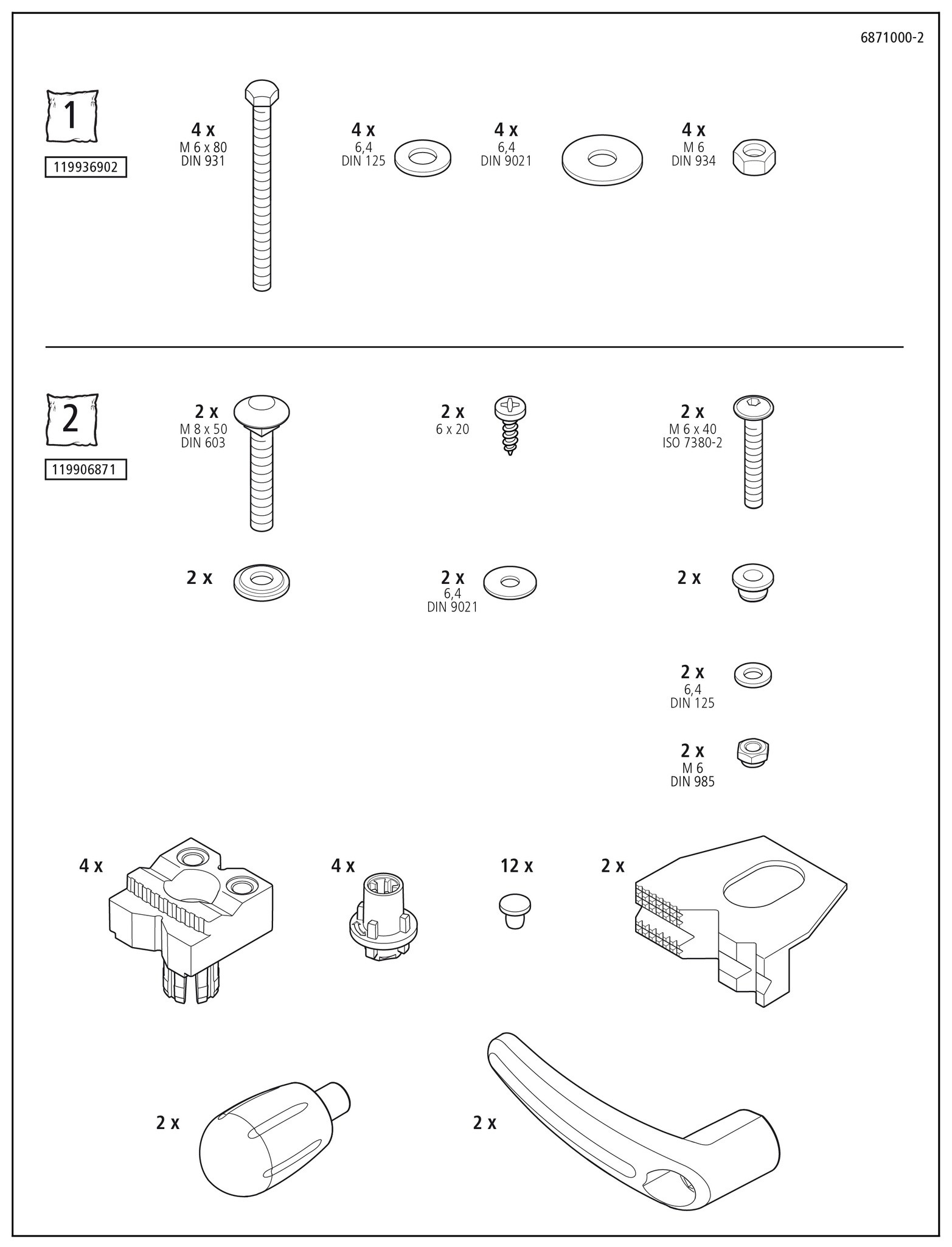 6871000-2

1

119936902

4 x
M 6 x 80
DIN 931

4 x
6,4
DIN 125

4 x
6,4
DIN 9021

4 x
M 6
DIN 934

2

119906871

2 x
M 8 x 50
DIN 603

2 x
6 x 20

2 x
M 6 x 40
ISO 7380-2

2 x

2 x
6,4
DIN 9021

2 x

2 x
6,4
DIN 125

2 x
M 6
DIN 985

4 x

4 x

12 x

2 x

2 x

2 x