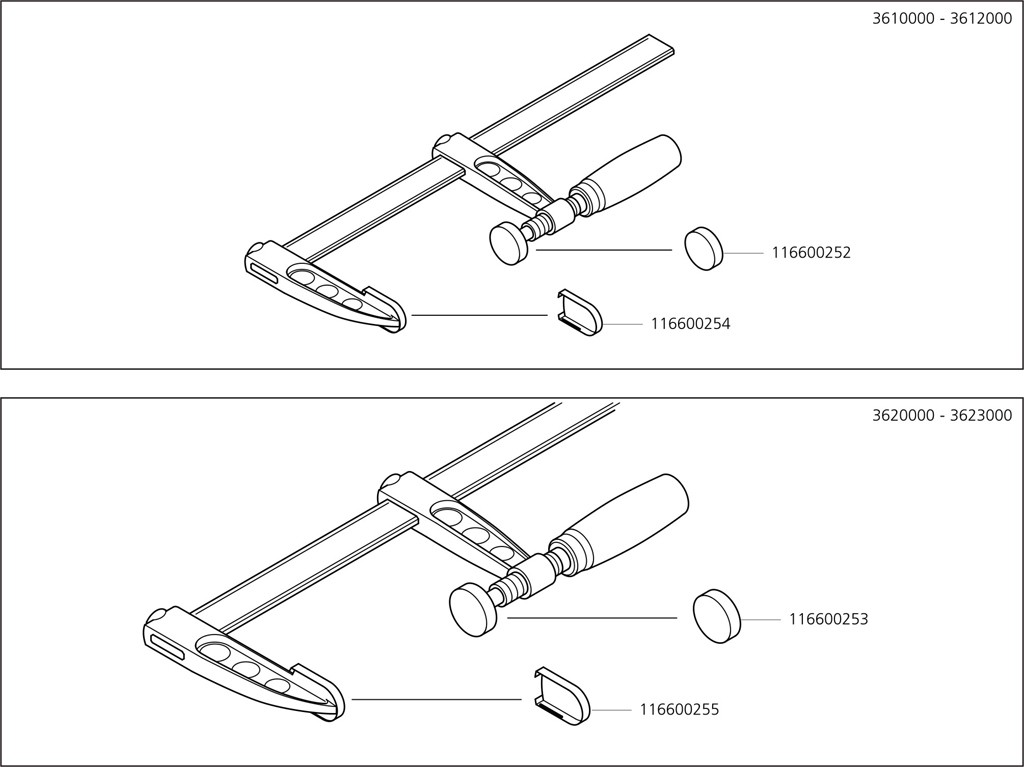 3610000 - 3612000

116600252

116600254

3620000 - 3623000

116600253

116600255