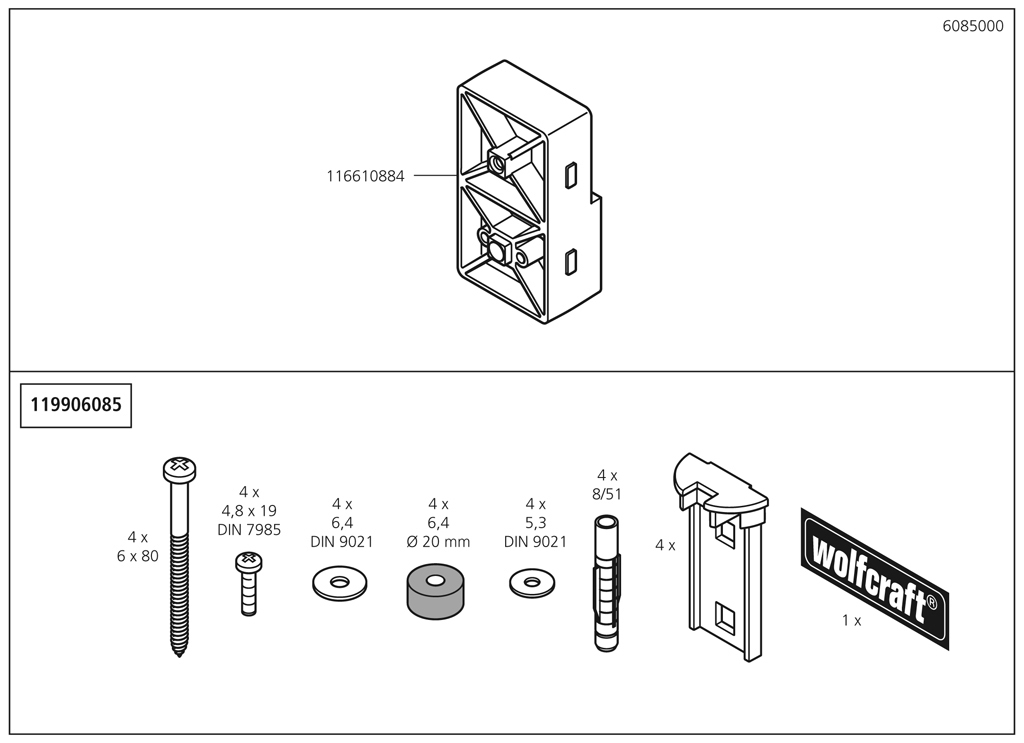 6085000

116610884

119906085

4 x
6 x 80

4 x
4,8 x 19
DIN 7985

4 x
6,4
DIN 9021

4 x
6,4
Ø 20 mm

4 x
5,3
DIN 9021

4 x
8/51

4 x

wolfcraft®

1 x