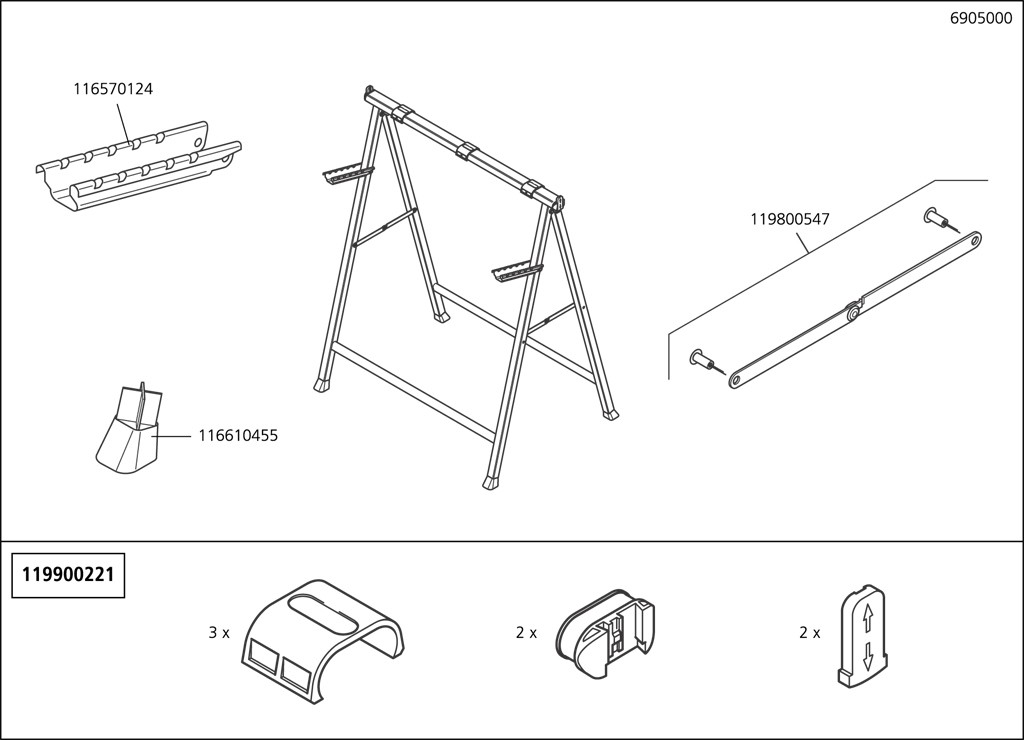 6905000

116570124

119800547

116610455

119900221

3 x

2 x

2 x