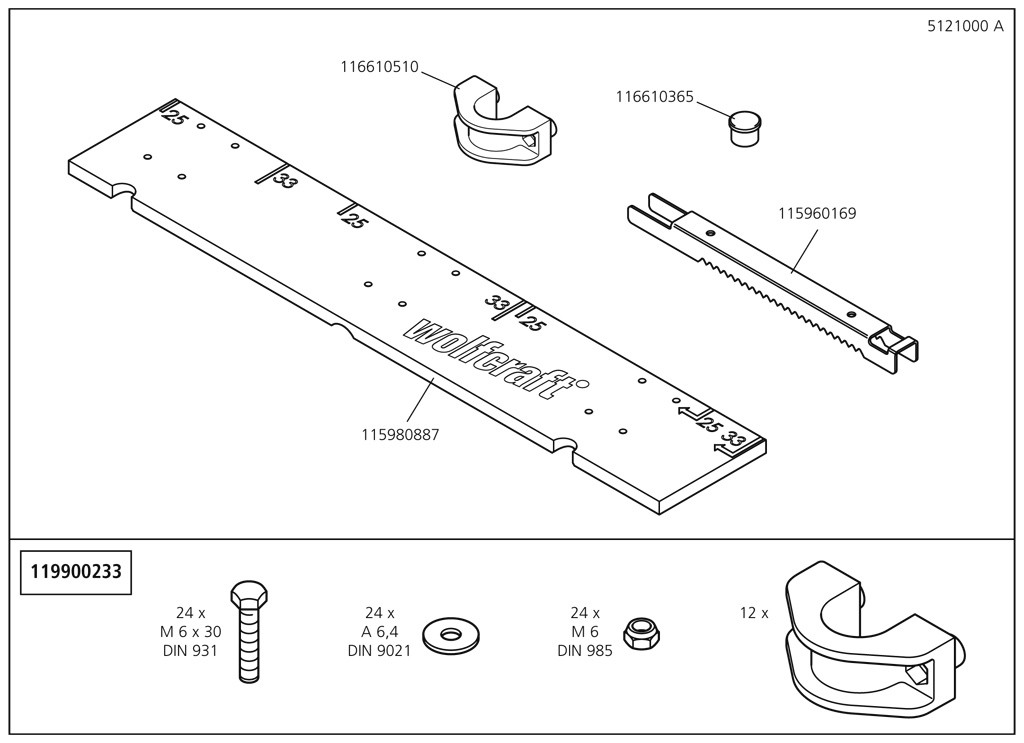 5121000 A

116610510

116610365

115960169

25

33

25

33

25

wolfcraft

25

33

115980887

119900233

24 x
M 6 x 30
DIN 931

24 x
A 6,4
DIN 9021

24 x
M 6
DIN 985

12 x