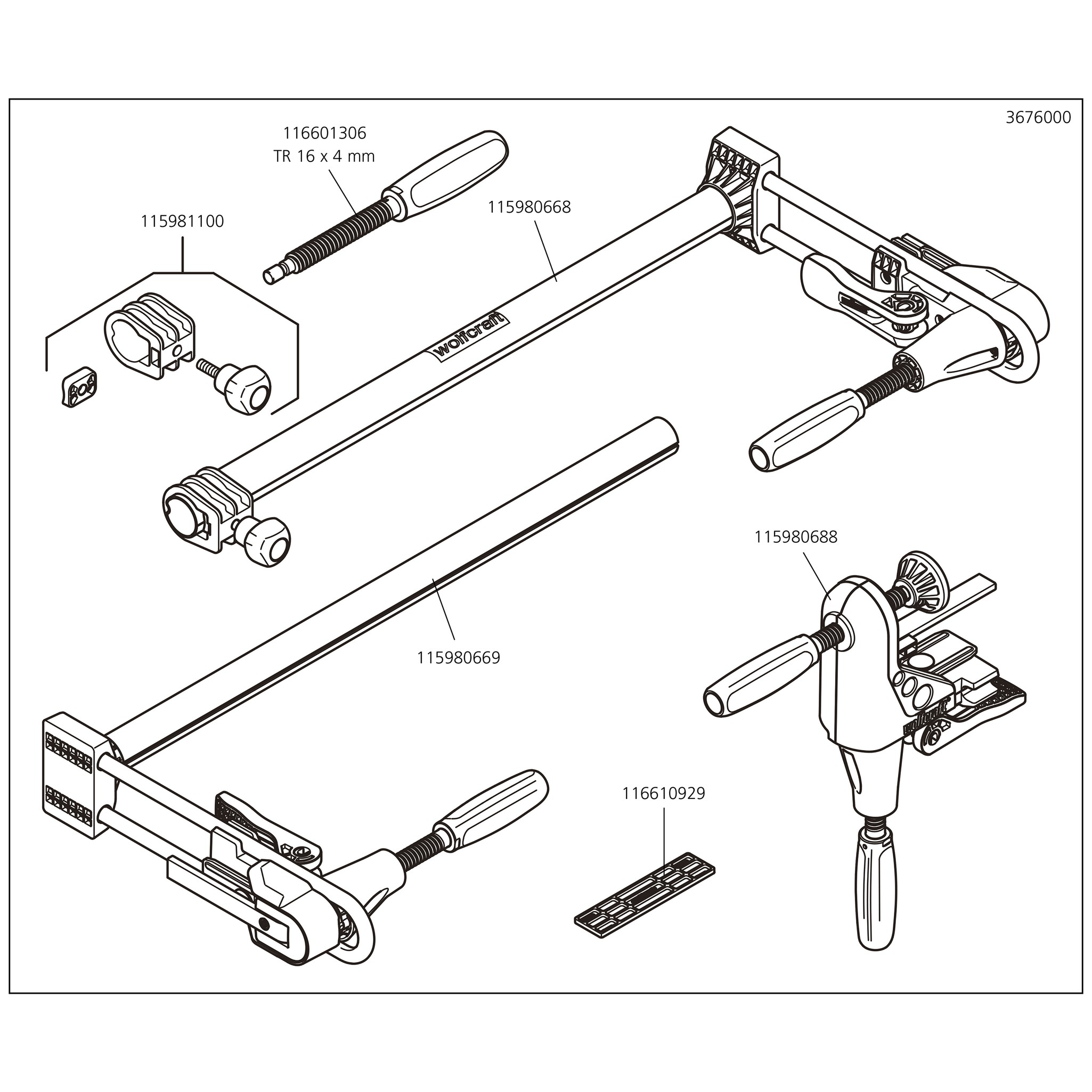 3676000

116601306
TR 16 x 4 mm

115981100

115980668

wolfcraft

115980669

115980688

wolfcraft

116610929