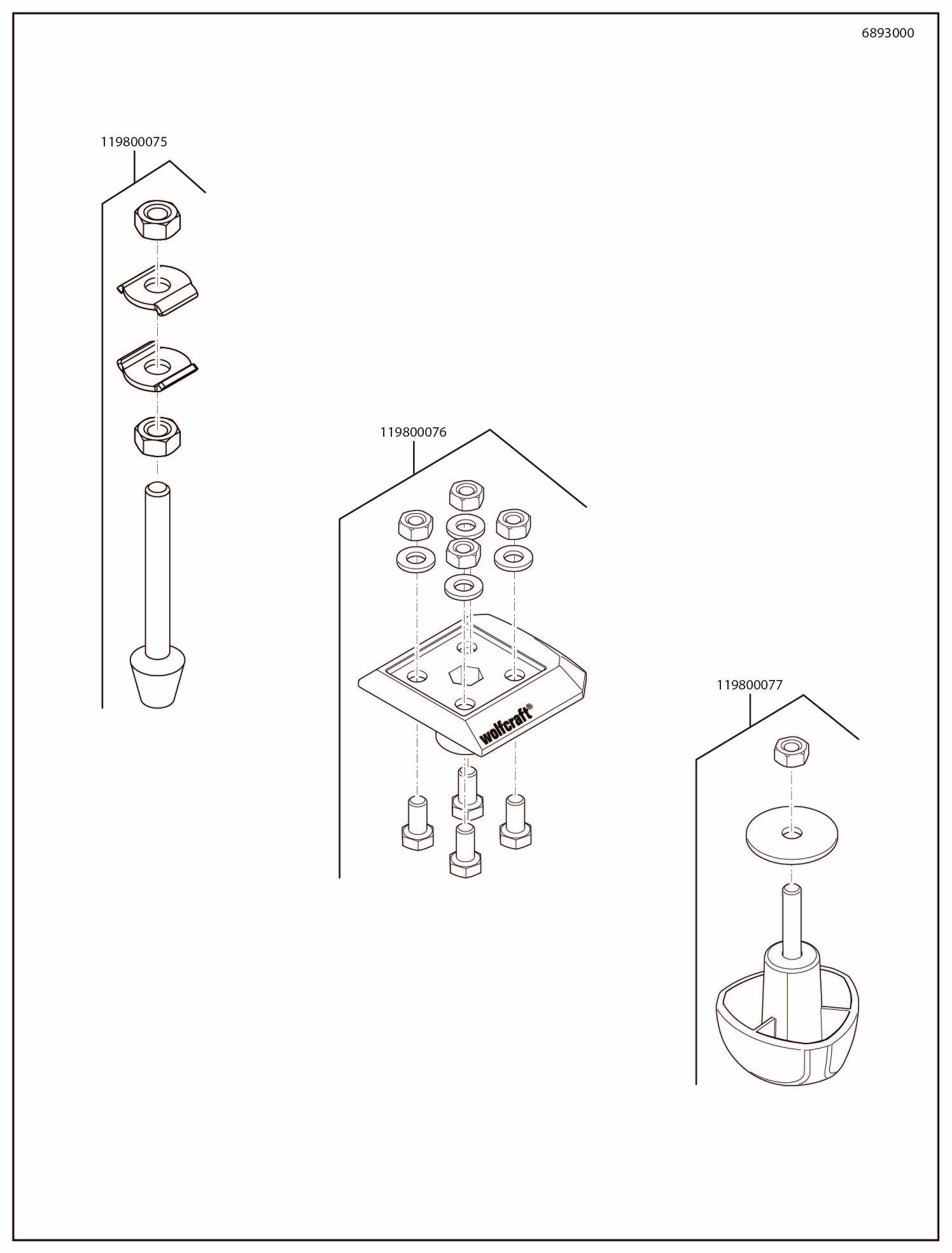 6893000

119800075

119800076

wolfcraft®

119800077